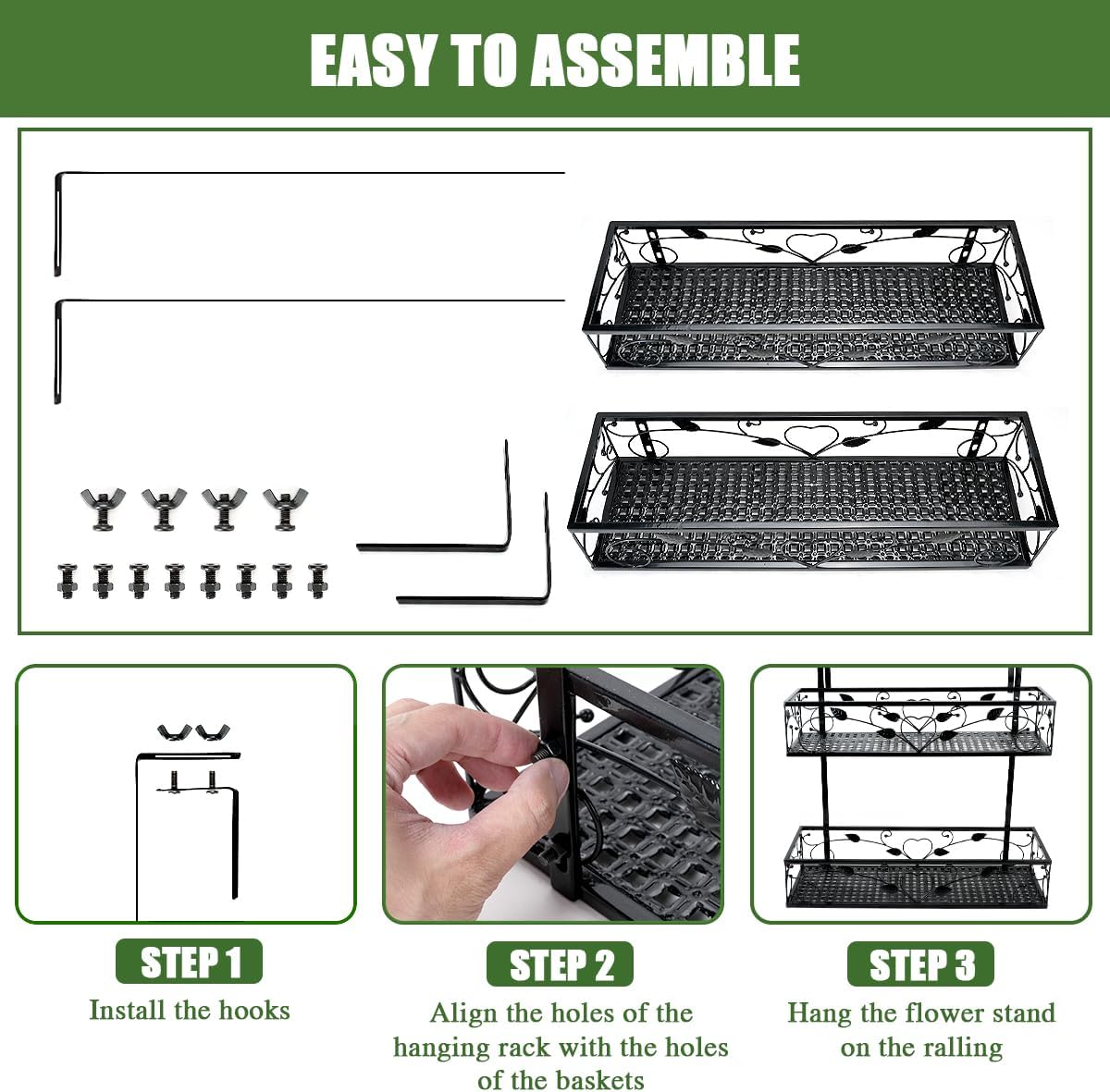 EASY TO ASSEMBLE

STEP 1

Install the hooks

STEP 2

Align the holes of the hanging rack with the holes of the baskets

STEP 3

Hang the flower stand on the ralling